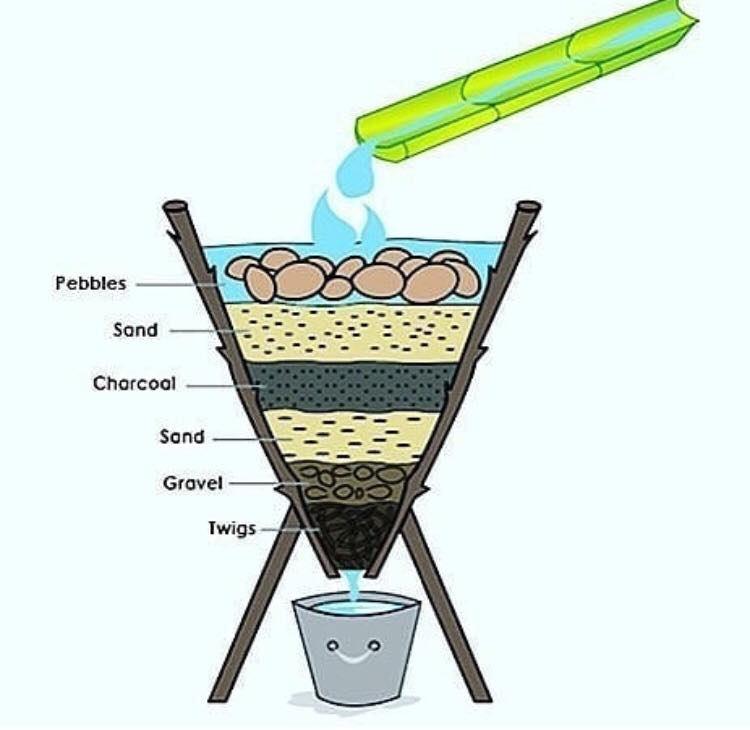 Pebbles
Sand
Charcoal
Sand
Gravel
Twigs